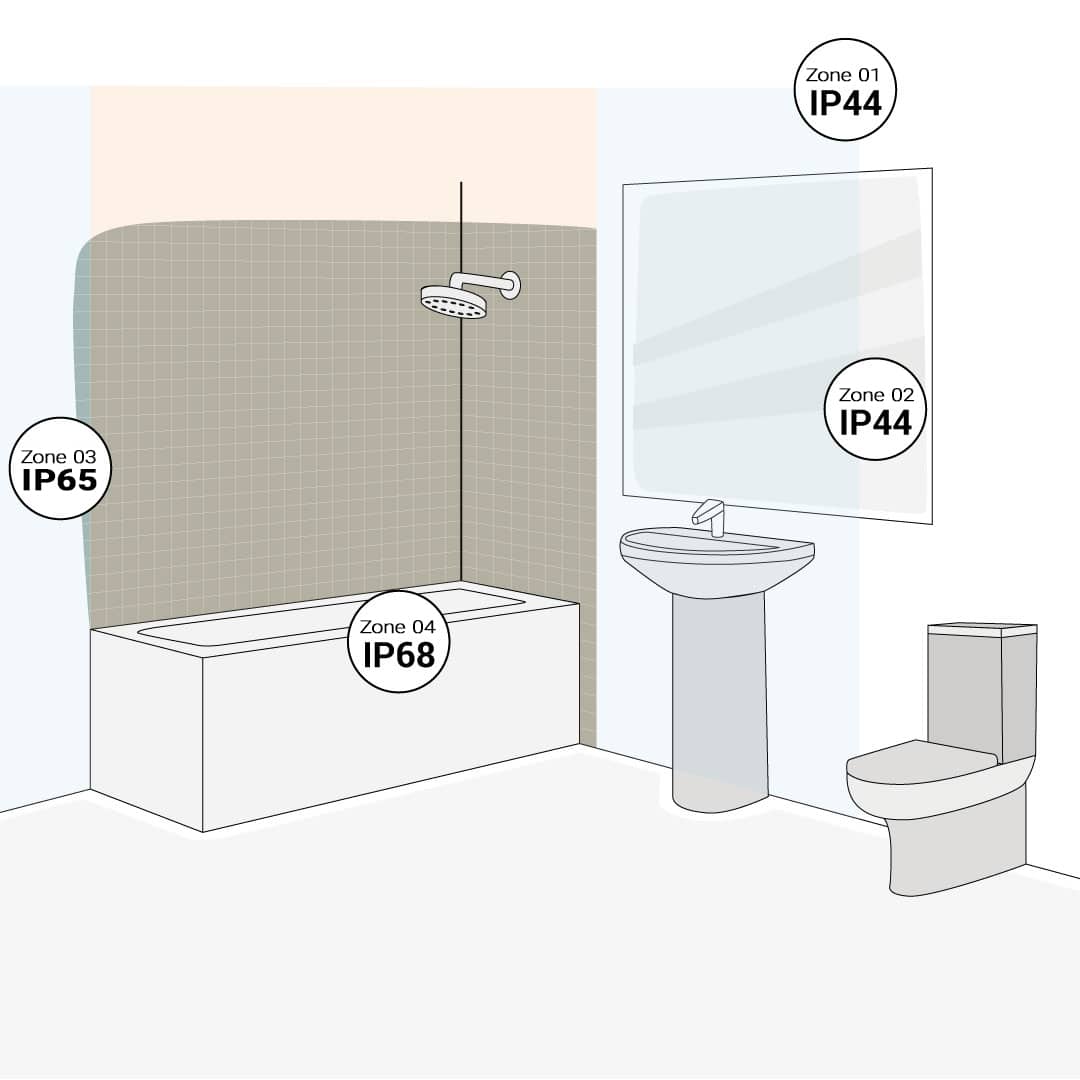 Zone 01
IP44

Zone 02
IP44

Zone 03
IP65

Zone 04
IP68